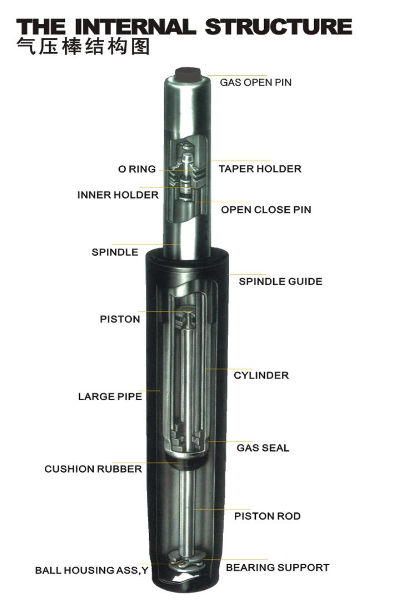 THE INTERNAL STRUCTURE
气压棒结构图

GAS OPEN PIN

O RING

TAPER HOLDER

INNER HOLDER

OPEN CLOSE PIN

SPINDLE

SPINDLE GUIDE

PISTON

CYLINDER

LARGE PIPE

GAS SEAL

CUSHION RUBBER

PISTON ROD

BALL HOUSING ASS,Y

BEARING SUPPORT