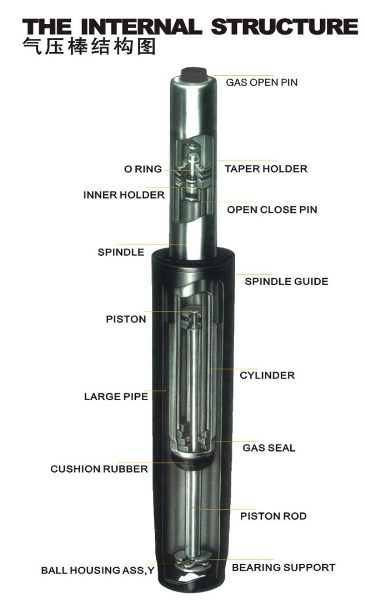 THE INTERNAL STRUCTURE
气压棒结构图

GAS OPEN PIN

O RING

TAPER HOLDER

INNER HOLDER

OPEN CLOSE PIN

SPINDLE

SPINDLE GUIDE

PISTON

CYLINDER

LARGE PIPE

GAS SEAL

CUSHION RUBBER

PISTON ROD

BALL HOUSING ASS,Y

BEARING SUPPORT